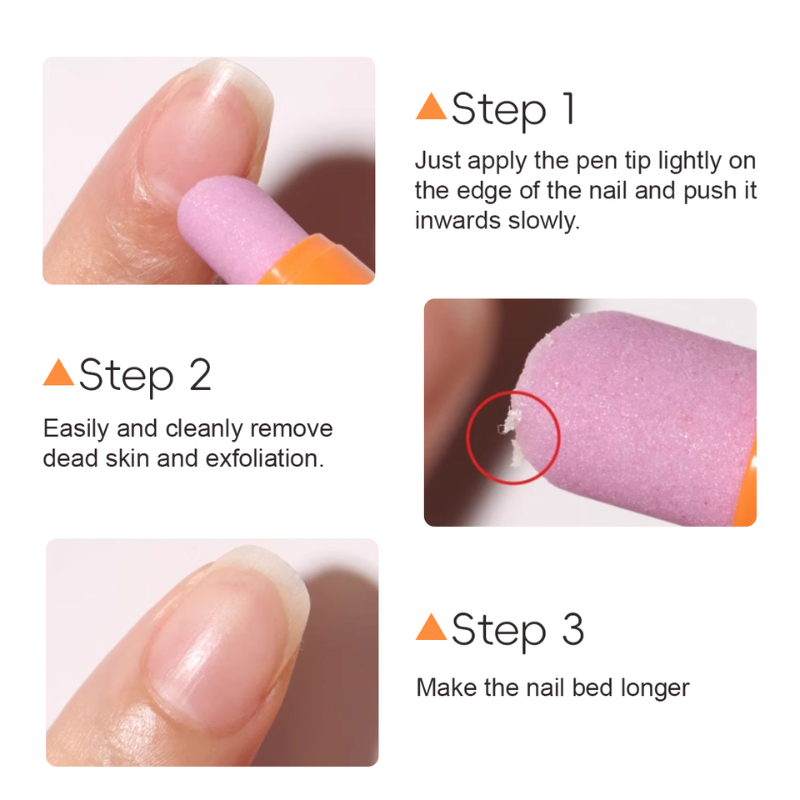 ▲Step 1

Just apply the pen tip lightly on the edge of the nail and push it inwards slowly.

▲Step 2

Easily and cleanly remove dead skin and exfoliation.

▲Step 3

Make the nail bed longer