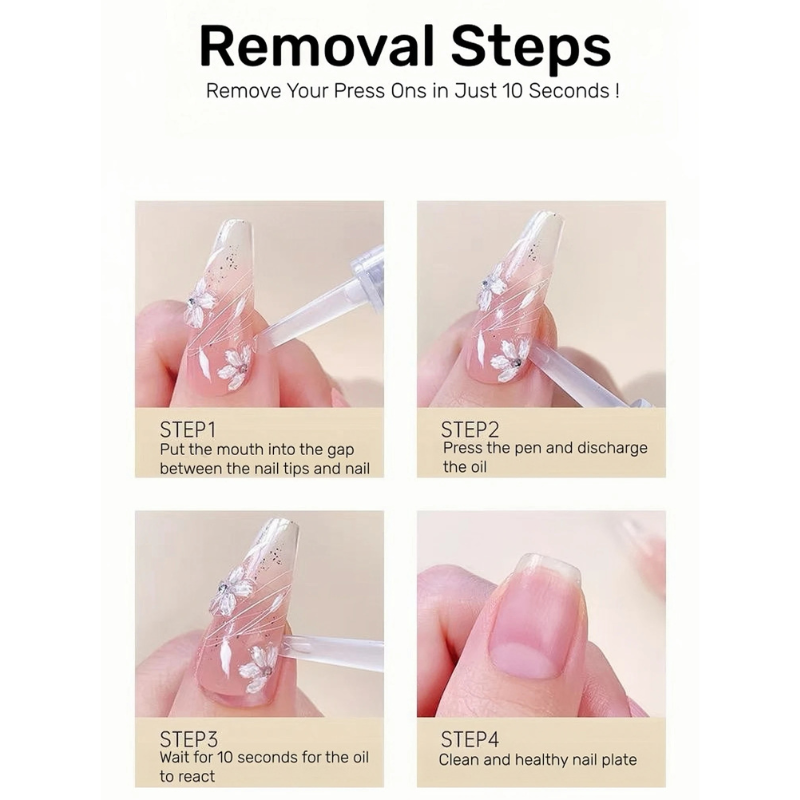 Removal Steps
Remove Your Press Ons in Just 10 Seconds !

STEP1
Put the mouth into the gap between the nail tips and nail

STEP2
Press the pen and discharge the oil

STEP3
Wait for 10 seconds for the oil to react

STEP4
Clean and healthy nail plate