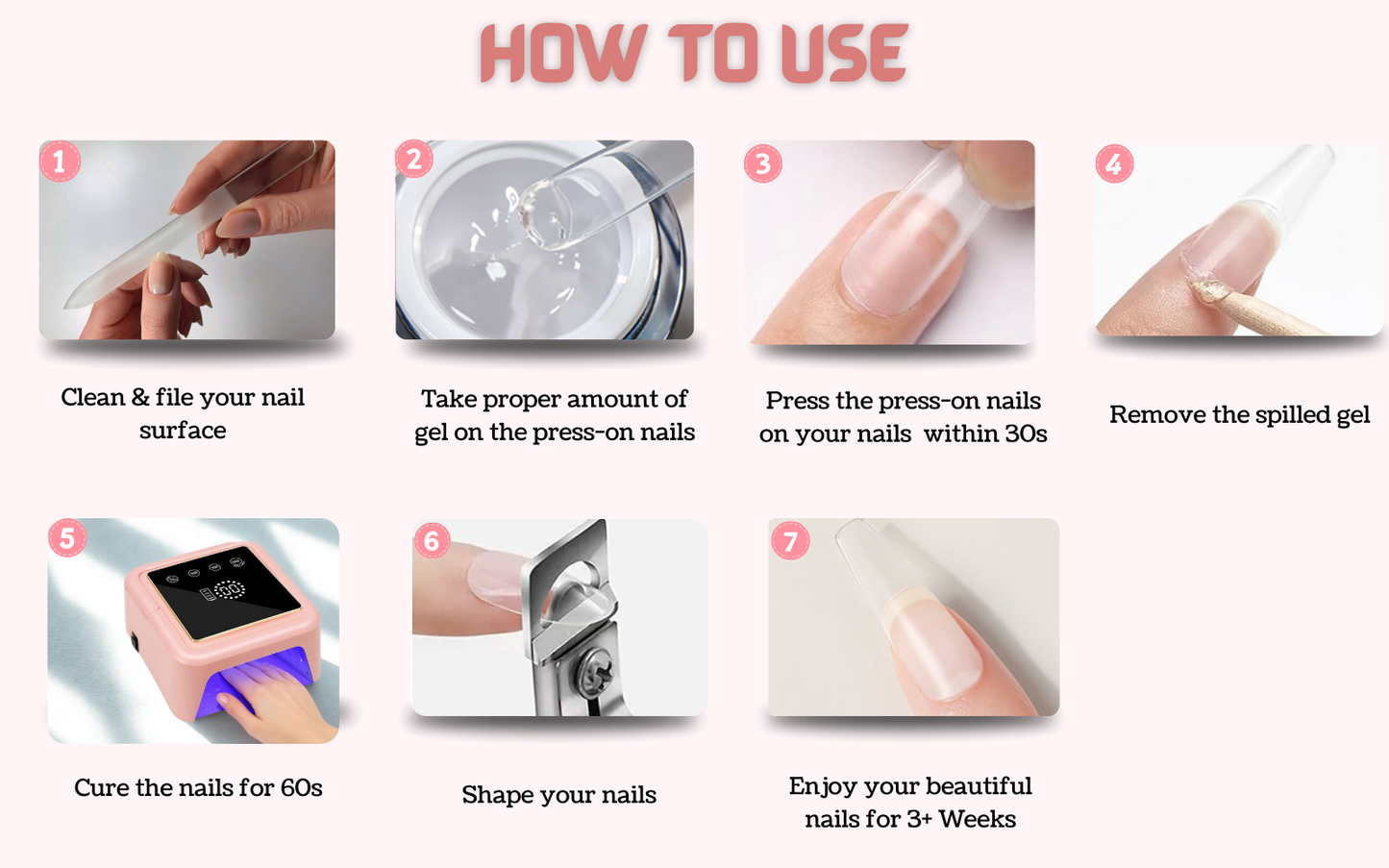 HOW TO USE

1
Clean & file your nail surface

2
Take proper amount of gel on the press-on nails

3
Press the press-on nails on your nails within 30s

4
Remove the spilled gel

5
Cure the nails for 60s

6
Shape your nails

7
Enjoy your beautiful nails for 3+ Weeks