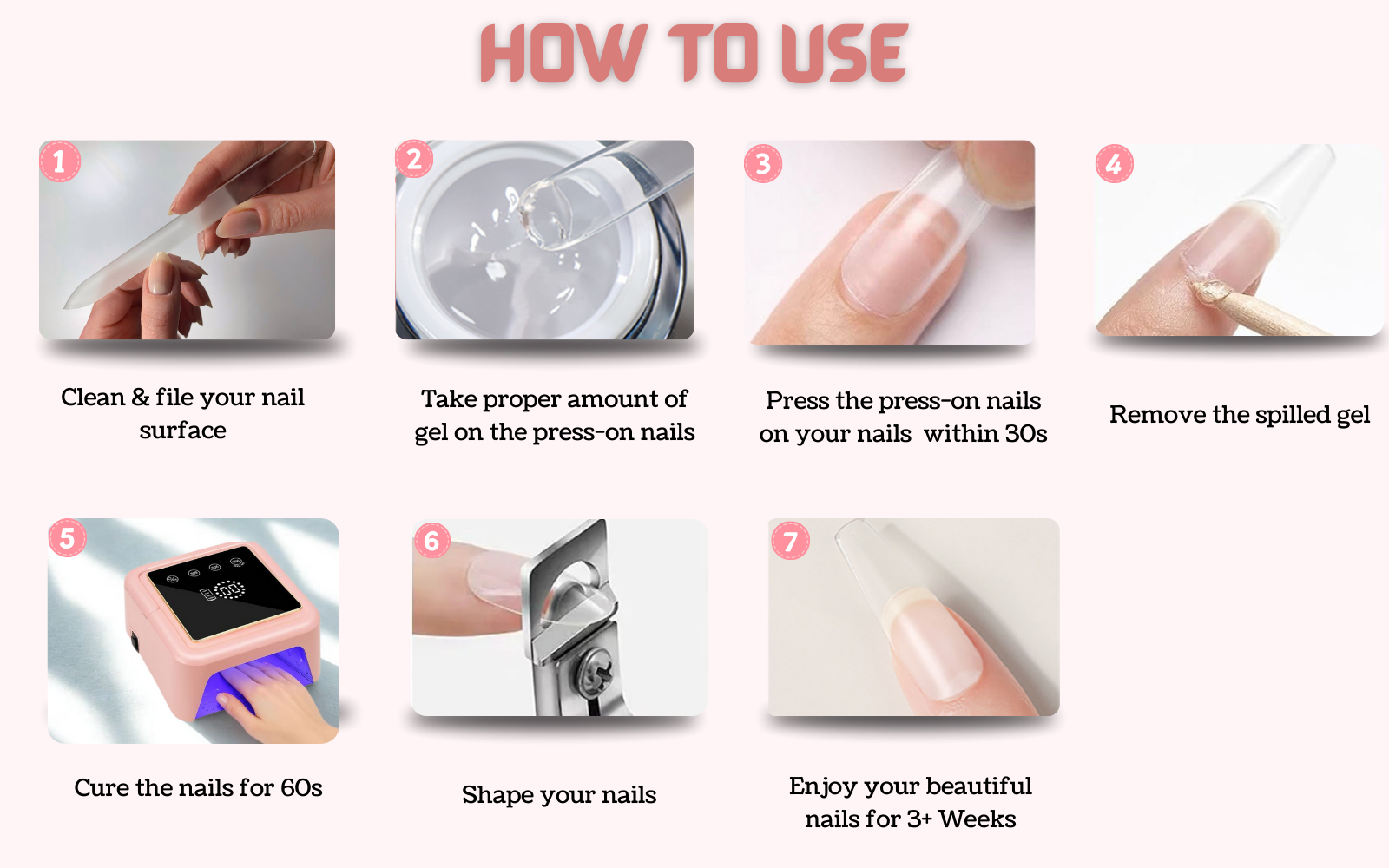 HOW TO USE

1

Clean & file your nail surface

2

Take proper amount of gel on the press-on nails

3

Press the press-on nails on your nails within 30s

4

Remove the spilled gel

5

Cure the nails for 60s

6

Shape your nails

7

Enjoy your beautiful nails for 3+ Weeks