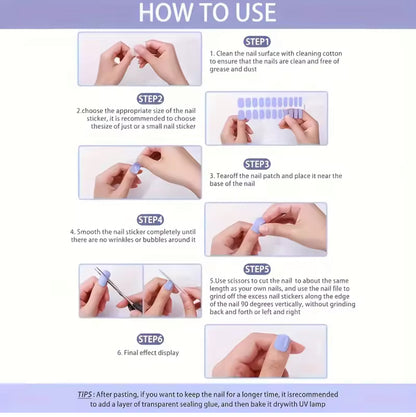 HOW TO USE

STEP1

1. Clean the nail surface with cleaning cotton to ensure that the nails are clean and free of grease and dust

STEP2

2.choose the appropriate size of the nail sticker, it is recommended to choose thesize of just or a small nail sticker

STEP3

3. Tearoff the nail patch and place it near the base of the nail

STEP4

4. Smooth the nail sticker completely until there are no wrinkles or bubbles around it

STEP5

5.Use scissors to cut the nail to about the same length as your own nails, and use the nail file to grind off the excess nail stickers along the edge of the nail 90 degrees vertically, without grinding back and forth or left and right

STEP6

6. Final effect display

TIPS : After pasting, if you want to keep the nail for a longer time, it isrecommended to add a layer of transparent sealing glue, and then bake it drywith UV lamp