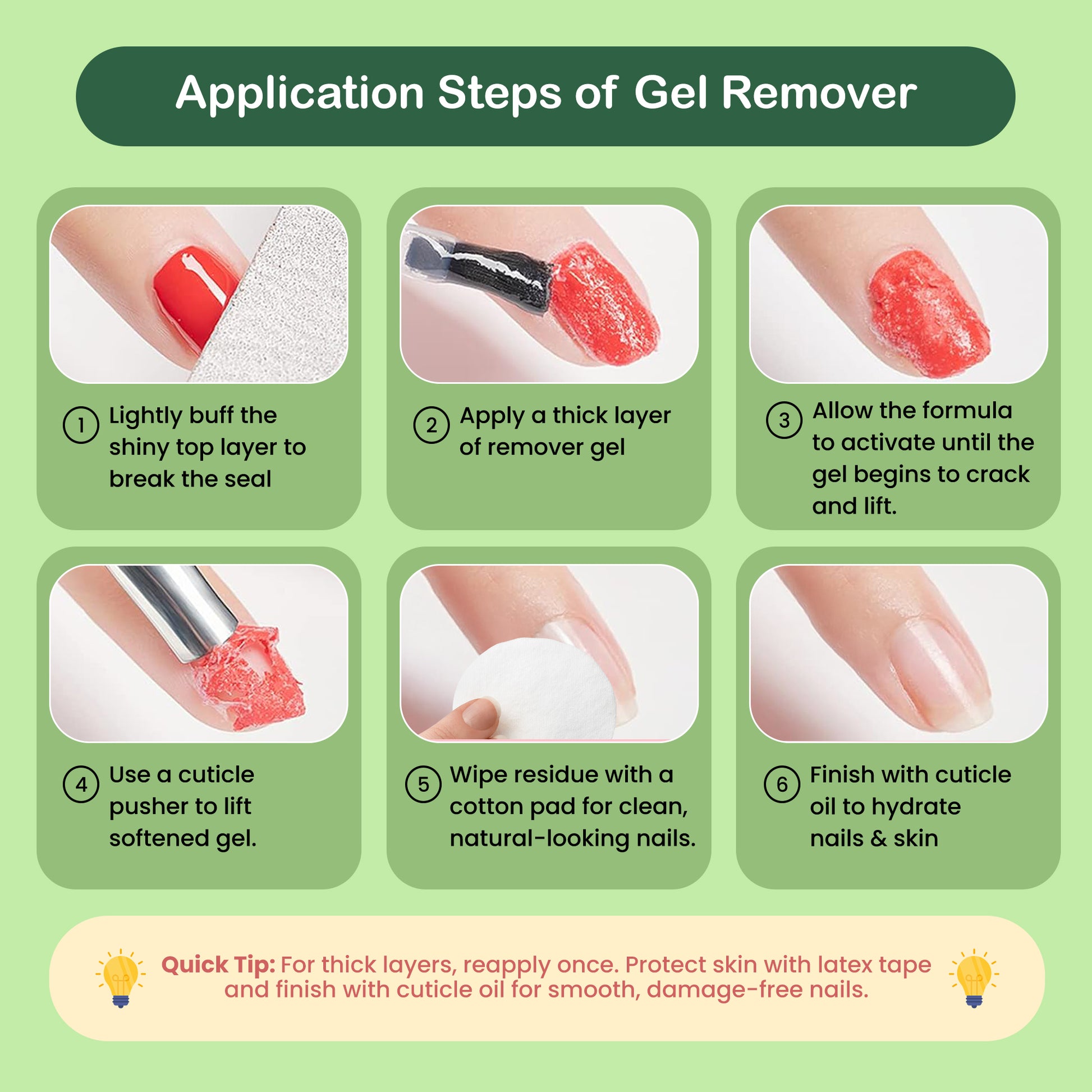 Application Steps of Gel Remover

1 Lightly buff the shiny top layer to break the seal

2 Apply a thick layer of remover gel

3 Allow the formula to activate until the gel begins to crack and lift.

4 Use a cuticle pusher to lift softened gel.

5 Wipe residue with a cotton pad for clean, natural-looking nails.

6 Finish with cuticle oil to hydrate nails & skin

Quick Tip: For thick layers, reapply once. Protect skin with latex tape and finish with cuticle oil for smooth, damage-free nails.