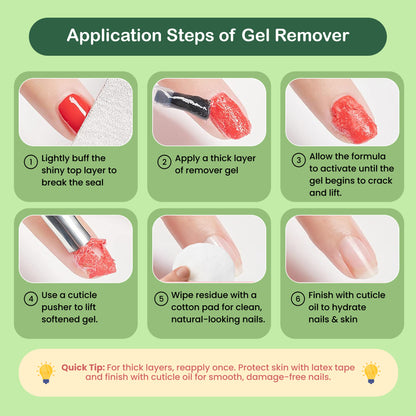 Application Steps of Gel Remover

1 Lightly buff the shiny top layer to break the seal

2 Apply a thick layer of remover gel

3 Allow the formula to activate until the gel begins to crack and lift.

4 Use a cuticle pusher to lift softened gel.

5 Wipe residue with a cotton pad for clean, natural-looking nails.

6 Finish with cuticle oil to hydrate nails & skin

Quick Tip: For thick layers, reapply once. Protect skin with latex tape and finish with cuticle oil for smooth, damage-free nails.