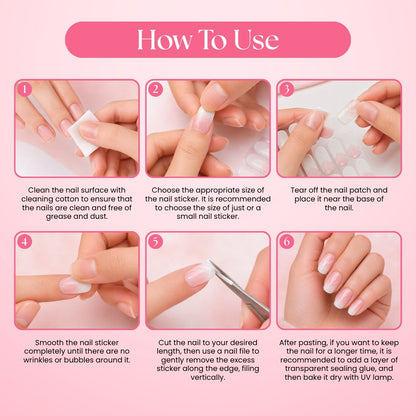 How To Use

1

Clean the nail surface with cleaning cotton to ensure that the nails are clean and free of grease and dust.

2

Choose the appropriate size of the nail sticker. It is recommended to choose the size of just or a small nail sticker.

3

Tear off the nail patch and place it near the base of the nail.

4

Smooth the nail sticker completely until there are no wrinkles or bubbles around it.

5

Cut the nail to your desired length, then use a nail file to gently remove the excess sticker along the edge, filing vertically.

6

After pasting, if you want to keep the nail for a longer time, it is recommended to add a layer of transparent sealing glue, and then bake it dry with UV lamp.