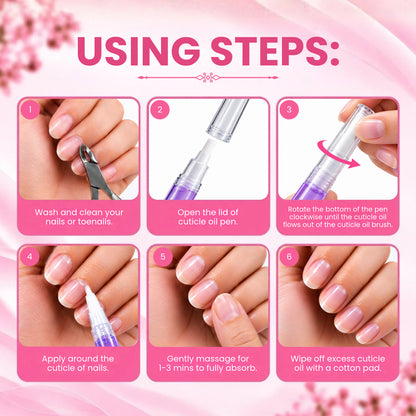 USING STEPS:

1
Wash and clean your nails or toenails.

2
Open the lid of cuticle oil pen.

3
Rotate the bottom of the pen clockwise until the cuticle oil flows out of the cuticle oil brush.

4
Apply around the cuticle of nails.

5
Gently massage for 1-3 mins to fully absorb.

6
Wipe off excess cuticle oil with a cotton pad.